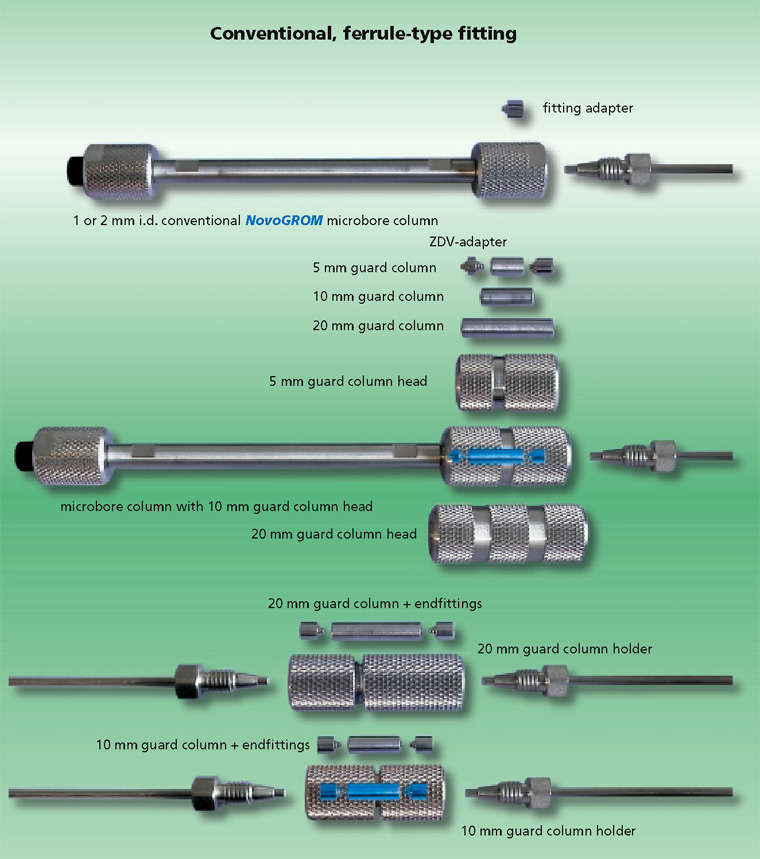 Conventional, ferrule-type fitting

fitting adapter

1 or 2 mm i.d. conventional NovoGROM microbore column

ZDV-adapter

5 mm guard column

10 mm guard column

20 mm guard column

5 mm guard column head

microbore column with 10 mm guard column head

20 mm guard column head

20 mm guard column + endfittings

20 mm guard column holder

10 mm guard column + endfittings

10 mm guard column holder